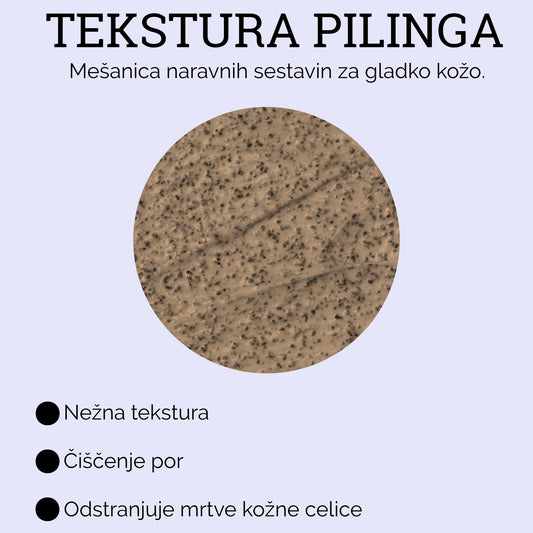 TEKSTURA PILINGA

Mešanica naravnih sestavin za gladko kožo.

Nežna tekstura

Čiščenje por

Odstranjuje mrtve kožne celice